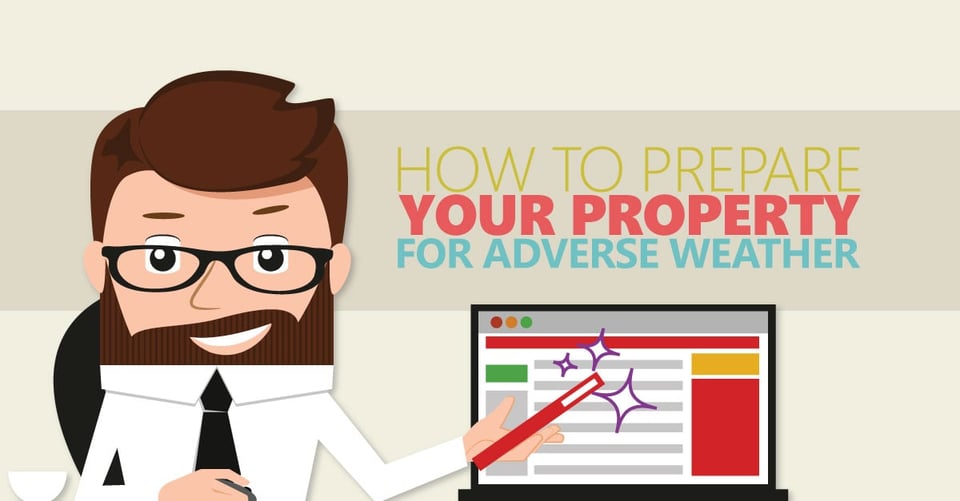 HOW TO PREPARE
YOUR PROPERTY
FOR ADVERSE WEATHER